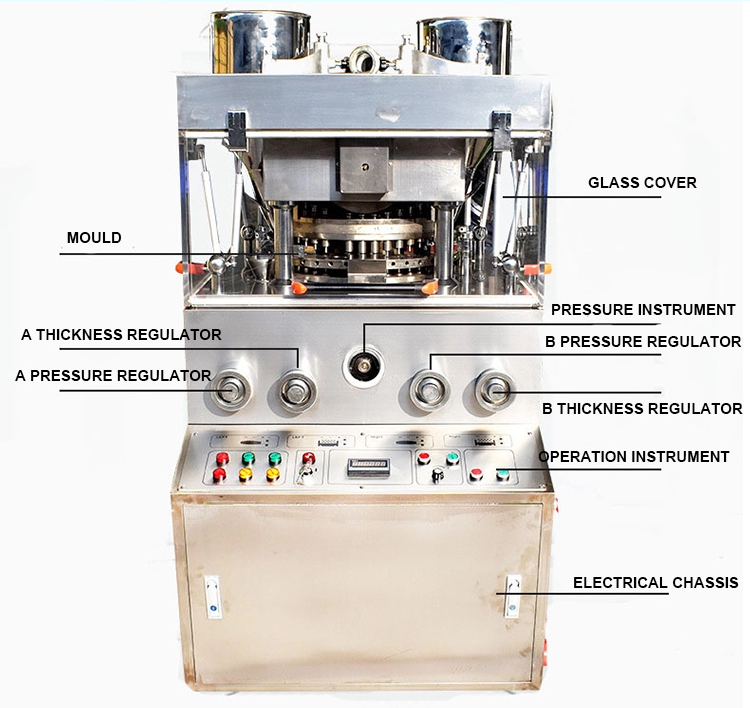 GLASS COVER

MOULD

PRESSURE INSTRUMENT

A THICKNESS REGULATOR

B PRESSURE REGULATOR

A PRESSURE REGULATOR

B THICKNESS REGULATOR

OPERATION INSTRUMENT

ELECTRICAL CHASSIS