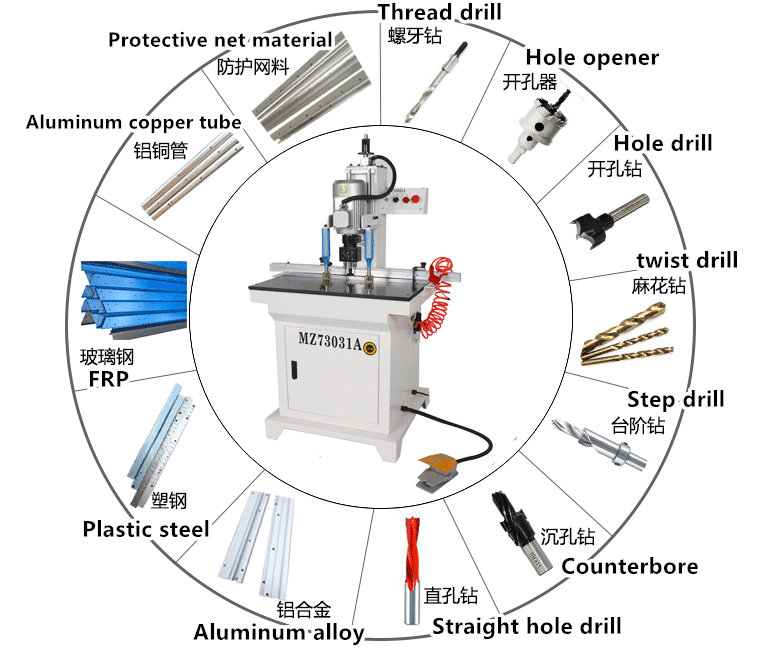 Thread drill
螺牙钻

Hole opener
开孔器

Hole drill
开孔钻

twist drill
麻花钻

Step drill
台阶钻

沉孔钻
Counterbore

直孔钻
Straight hole drill

铝合金
Aluminum alloy

塑钢
Plastic steel

玻璃钢
FRP

Aluminum copper tube
铝铜管

Protective net material
防护网料

MZ73031A