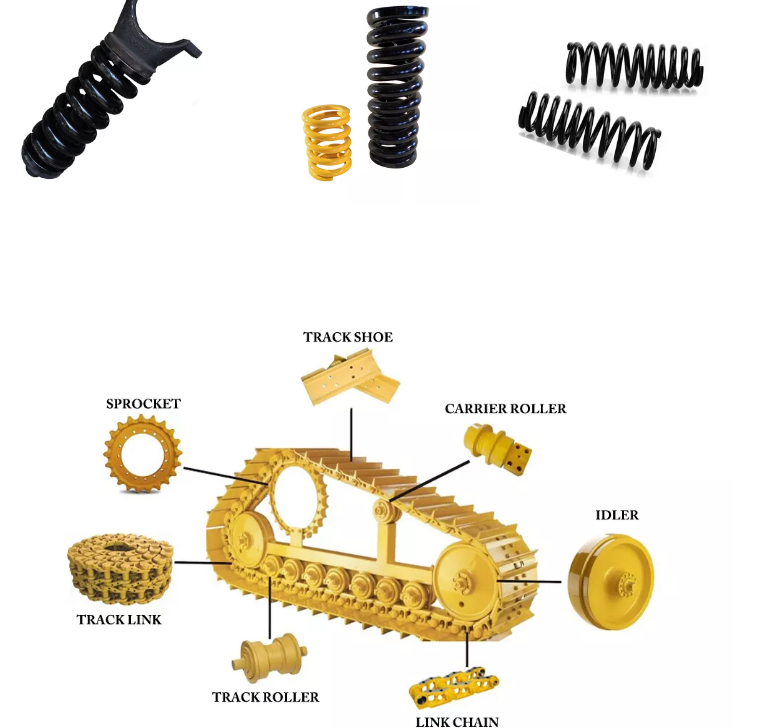 TRACK SHOE

SPROCKET

CARRIER ROLLER

IDLER

TRACK LINK

TRACK ROLLER

LINK CHAIN