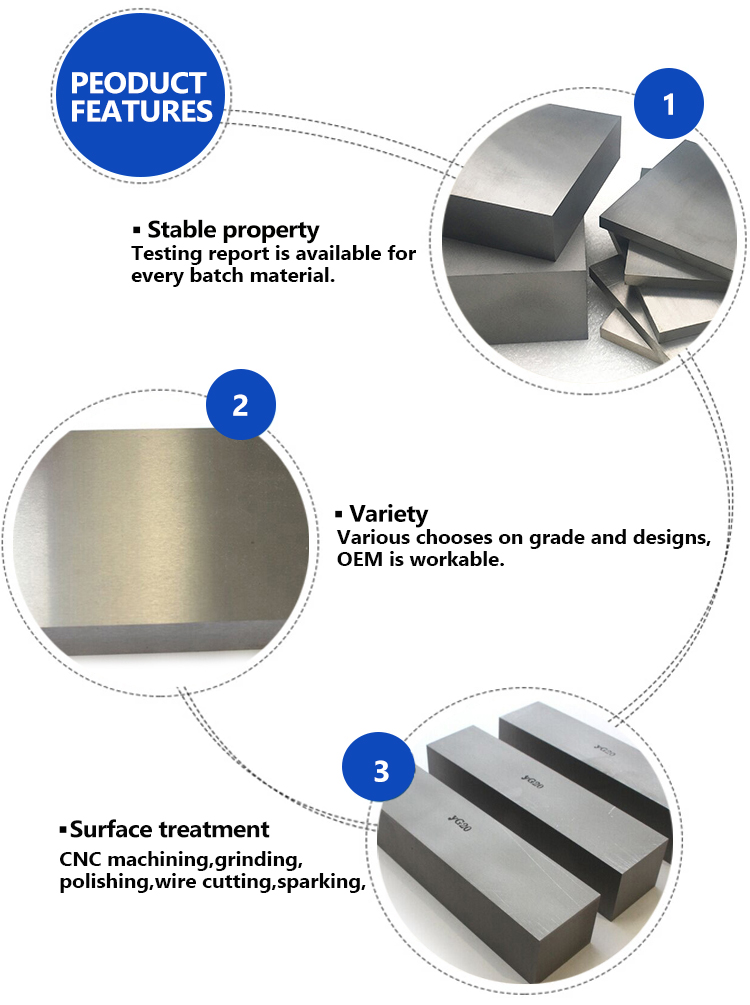 PEODUCT FEATURES

1

▪ Stable property
Testing report is available for every batch material.

2

▪ Variety
Various chooses on grade and designs, OEM is workable.

3

▪Surface treatment
CNC machining,grinding, polishing,wire cutting,sparking,

YG20

YG20

YG20