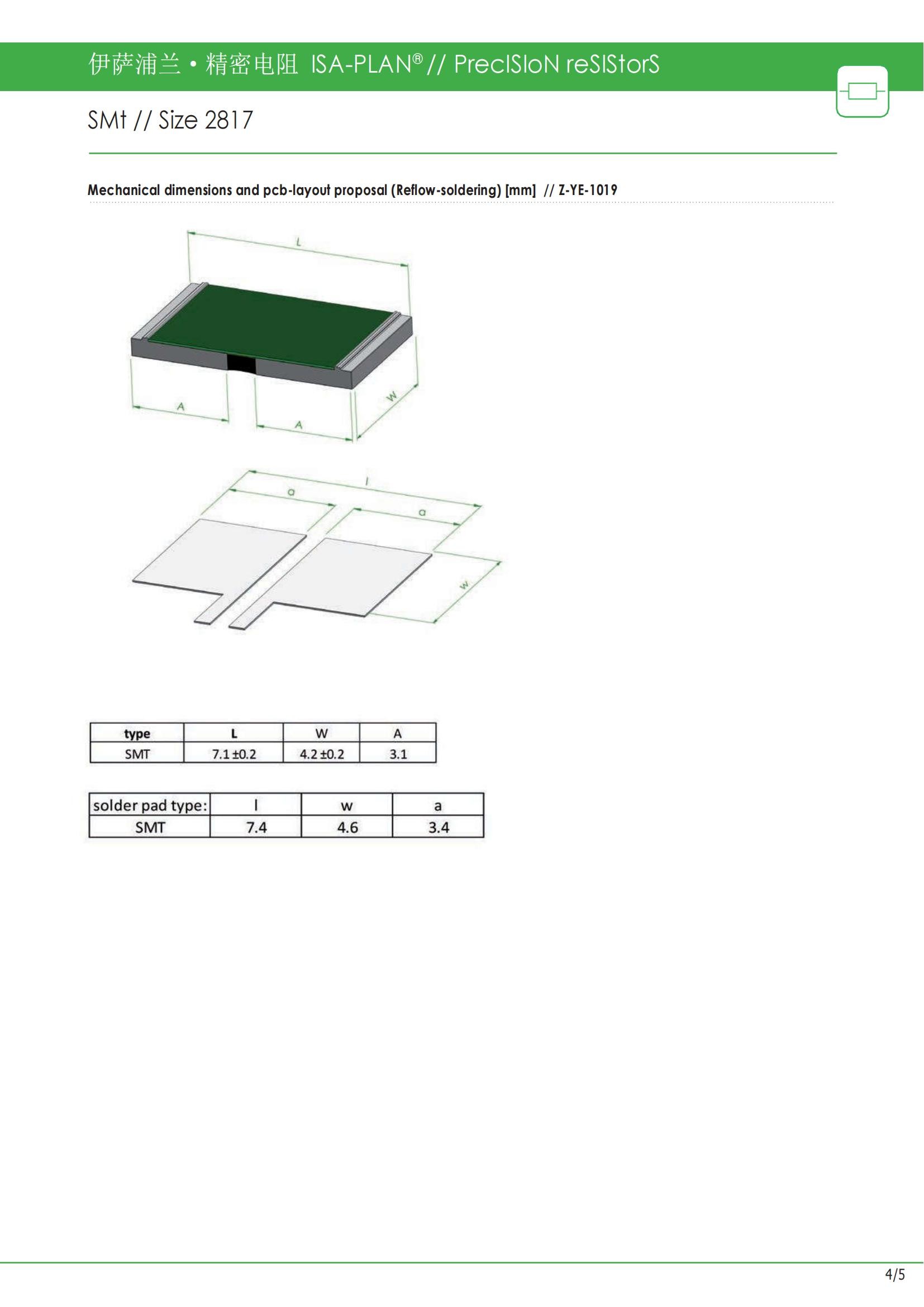 伊萨浦兰 • 精密电阻 ISA-PLAN® // PrecISIoN reSIStorS

SMt // Size 2817

Mechanical dimensions and pcb-layout proposal (Reflow-soldering) [mm] // Z-YE-1019

L

A

A

W

l

a

a

w

| type | L | W | A |
|---|---|---|---|
| SMT | 7.1 ±0.2 | 4.2 ±0.2 | 3.1 |

| solder pad type: | l | w | a |
|---|---|---|---|
| SMT | 7.4 | 4.6 | 3.4 |

4/5