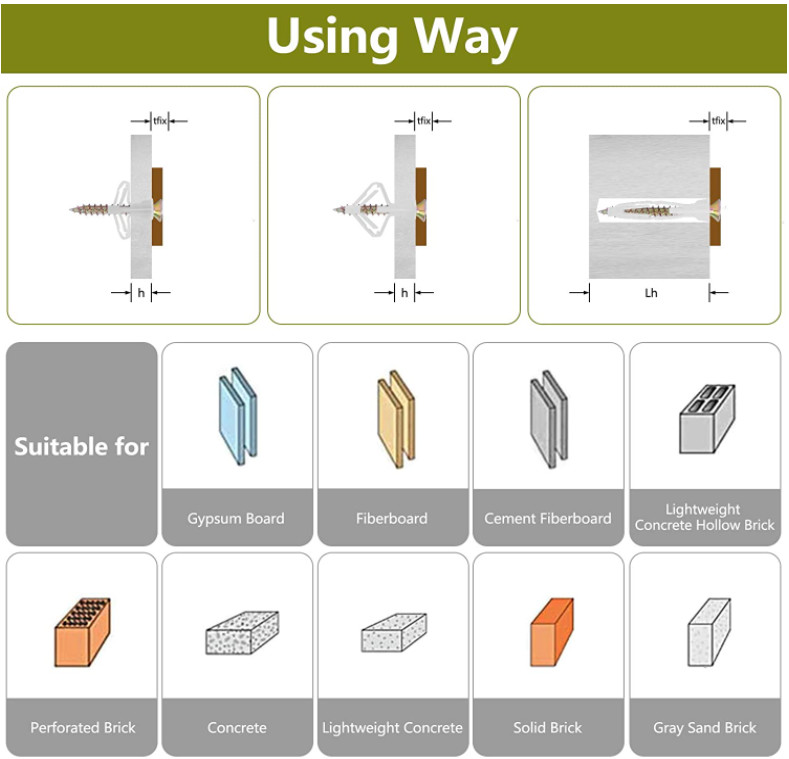 Using Way

tfix

h

tfix

h

tfix

Lh

Suitable for

Gypsum Board

Fiberboard

Cement Fiberboard

Lightweight Concrete Hollow Brick

Perforated Brick

Concrete

Lightweight Concrete

Solid Brick

Gray Sand Brick