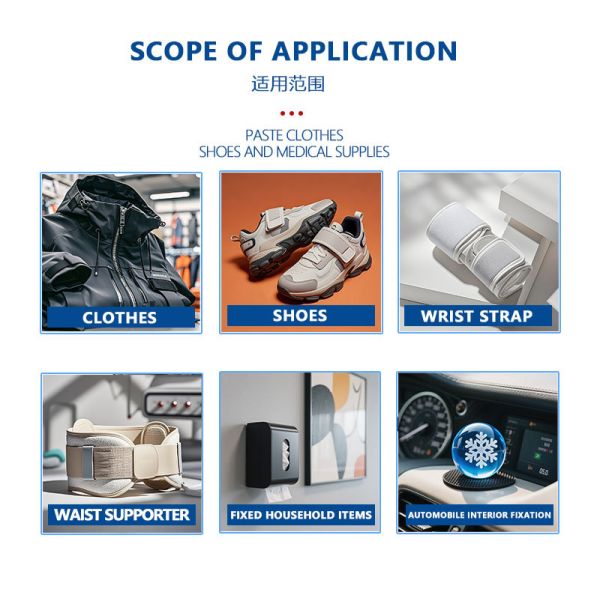 SCOPE OF APPLICATION
适用范围

PASTE CLOTHES
SHOES AND MEDICAL SUPPLIES

CLOTHES

SHOES

WRIST STRAP

WAIST SUPPORTER

FIXED HOUSEHOLD ITEMS

AUTOMOBILE INTERIOR FIXATION