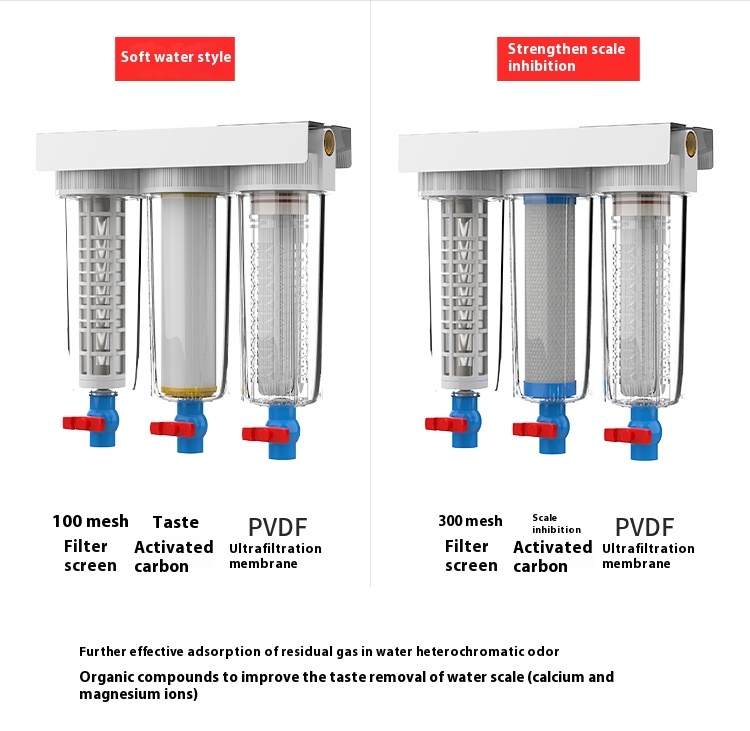 Soft water style

100 mesh
Filter screen

Taste
Activated carbon

PVDF
Ultrafiltration membrane

Strengthen scale inhibition

300 mesh
Filter screen

Scale inhibition
Activated carbon

PVDF
Ultrafiltration membrane

Further effective adsorption of residual gas in water heterochromatic odor

Organic compounds to improve the taste removal of water scale (calcium and magnesium ions)