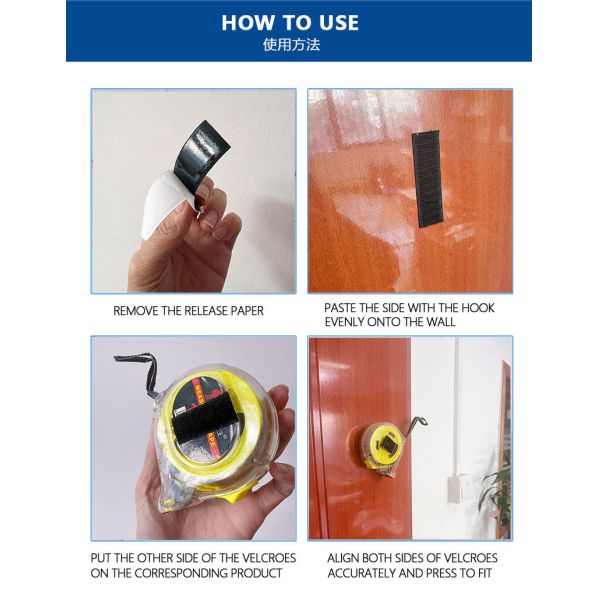 HOW TO USE
使用方法

REMOVE THE RELEASE PAPER

PASTE THE SIDE WITH THE HOOK EVENLY ONTO THE WALL

PUT THE OTHER SIDE OF THE VELCROES ON THE CORRESPONDING PRODUCT

ALIGN BOTH SIDES OF VELCROES ACCURATELY AND PRESS TO FIT