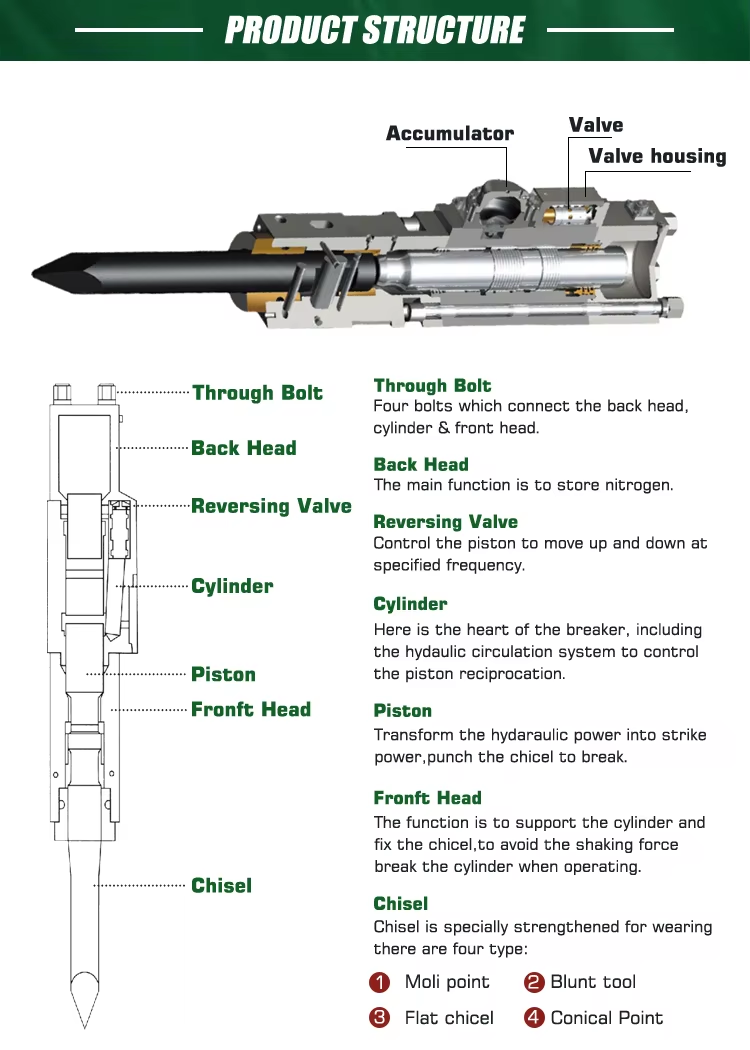 PRODUCT STRUCTURE

Accumulator

Valve

Valve housing

Through Bolt

Back Head

Reversing Valve

Cylinder

Piston

Fronft Head

Chisel

Through Bolt
Four bolts which connect the back head, cylinder & front head.

Back Head
The main function is to store nitrogen.

Reversing Valve
Control the piston to move up and down at specified frequency.

Cylinder
Here is the heart of the breaker, including the hydaulic circulation system to control the piston reciprocation.

Piston
Transform the hydaraulic power into strike power,punch the chicel to break.

Fronft Head
The function is to support the cylinder and fix the chicel,to avoid the shaking force break the cylinder when operating.

Chisel
Chisel is specially strengthened for wearing there are four type:

1 Moli point
2 Blunt tool
3 Flat chicel
4 Conical Point