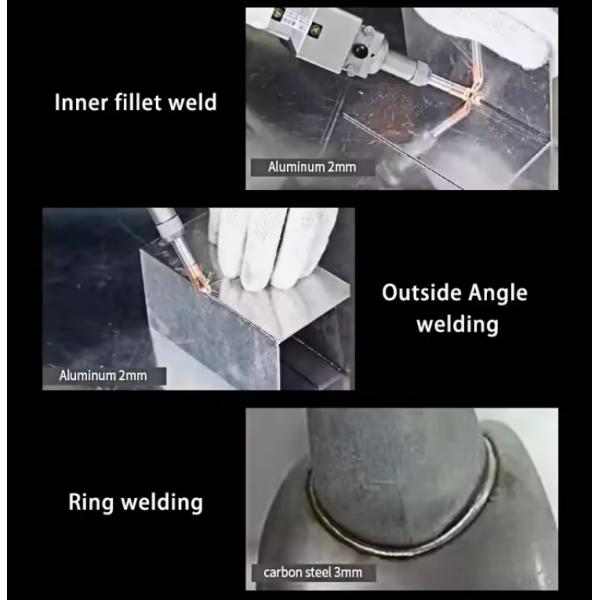 Inner fillet weld

Aluminum 2mm

Aluminum 2mm

Outside Angle welding

Ring welding

carbon steel 3mm