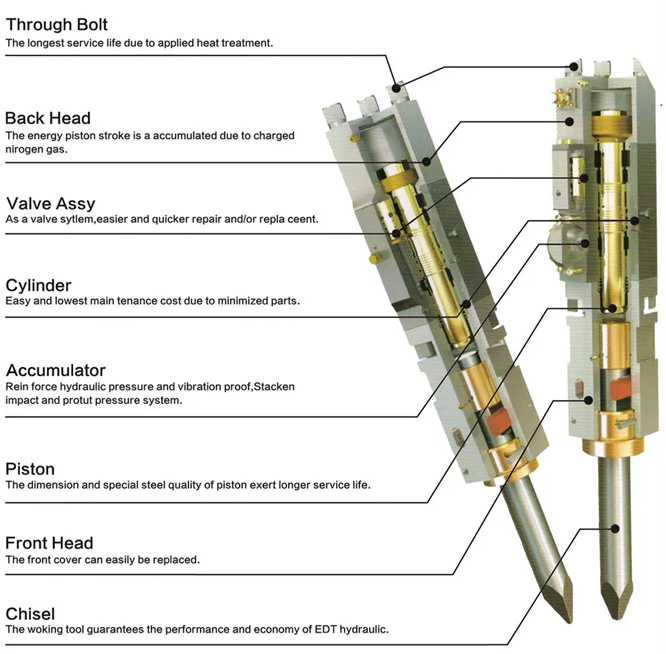 Through Bolt
The longest service life due to applied heat treatment.

Back Head
The energy piston stroke is a accumulated due to charged nirogen gas.

Valve Assy
As a valve sytlem,easier and quicker repair and/or repla ceent.

Cylinder
Easy and lowest main tenance cost due to minimized parts.

Accumulator
Rein force hydraulic pressure and vibration proof,Stacken impact and protut pressure system.

Piston
The dimension and special steel quality of piston exert longer service life.

Front Head
The front cover can easily be replaced.

Chisel
The woking tool guarantees the performance and economy of EDT hydraulic.