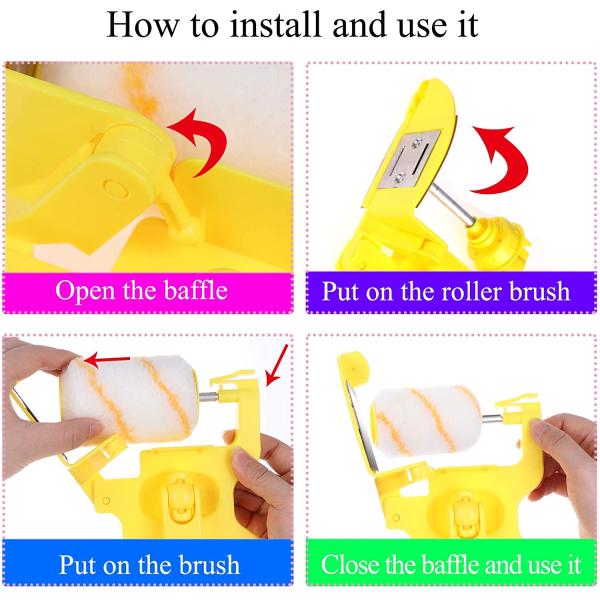 How to install and use it

Open the baffle

Put on the roller brush

Put on the brush

Close the baffle and use it