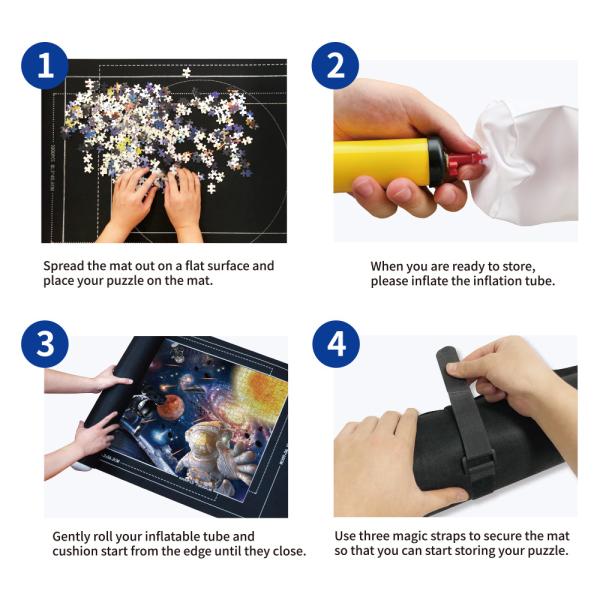 1

Spread the mat out on a flat surface and place your puzzle on the mat.

2

When you are ready to store, please inflate the inflation tube.

3

Gently roll your inflatable tube and cushion start from the edge until they close.

4

Use three magic straps to secure the mat so that you can start storing your puzzle.