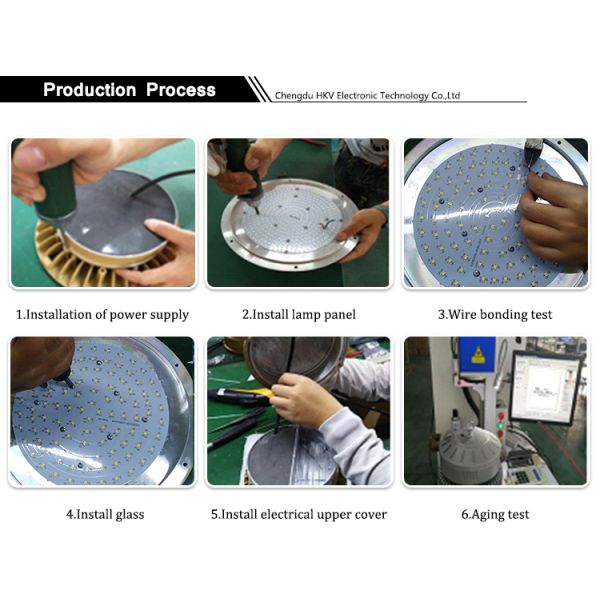 Production Process

Chengdu HKV Electronic Technology Co.,Ltd

1.Installation of power supply

2.Install lamp panel

3.Wire bonding test

4.Install glass

5.Install electrical upper cover

6.Aging test