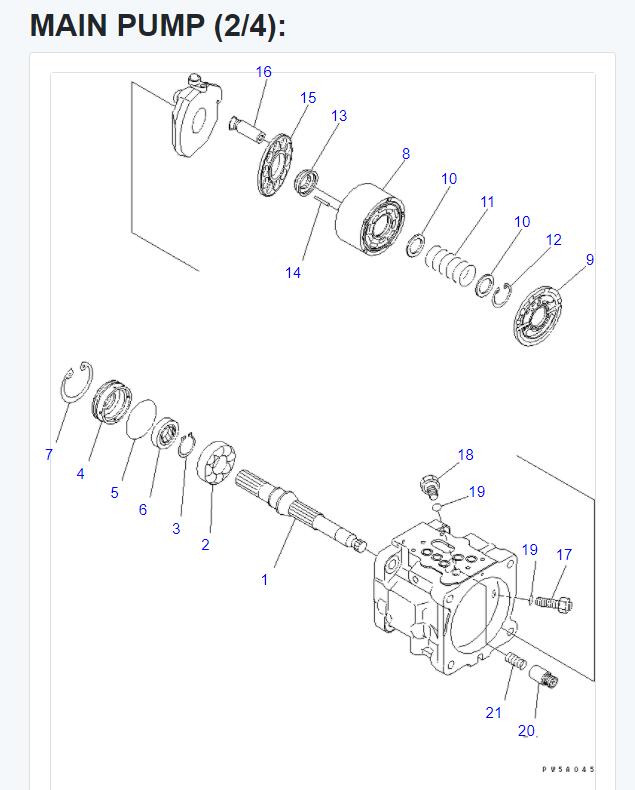 MAIN PUMP (2/4):

16
15
13
8
10
11
10
12
9
14
7
4
5
6
3
2
1
18
19
19
17
21
20

PW5A045