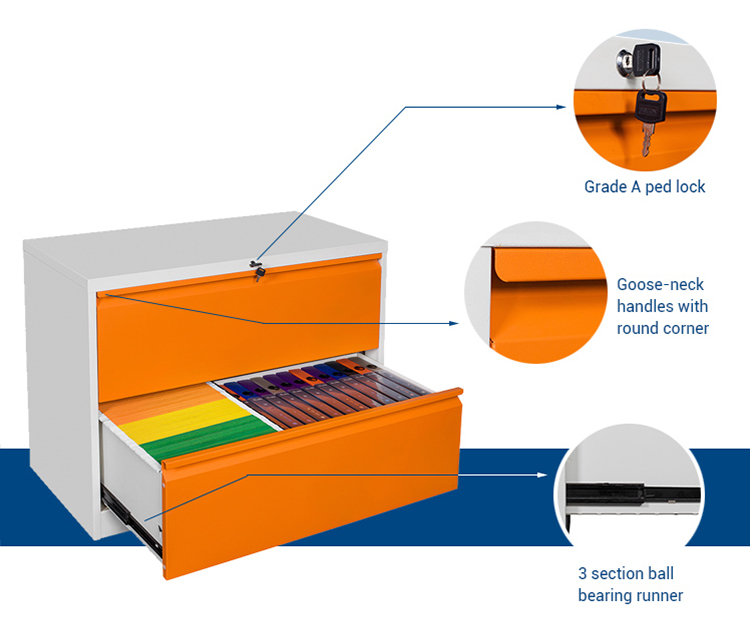 Grade A ped lock

Goose-neck handles with round corner

3 section ball bearing runner