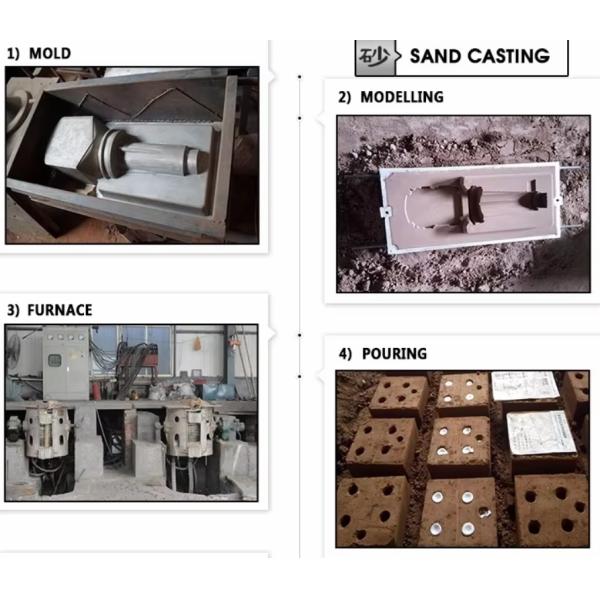 砂 SAND CASTING

1) MOLD

2) MODELLING

3) FURNACE

4) POURING