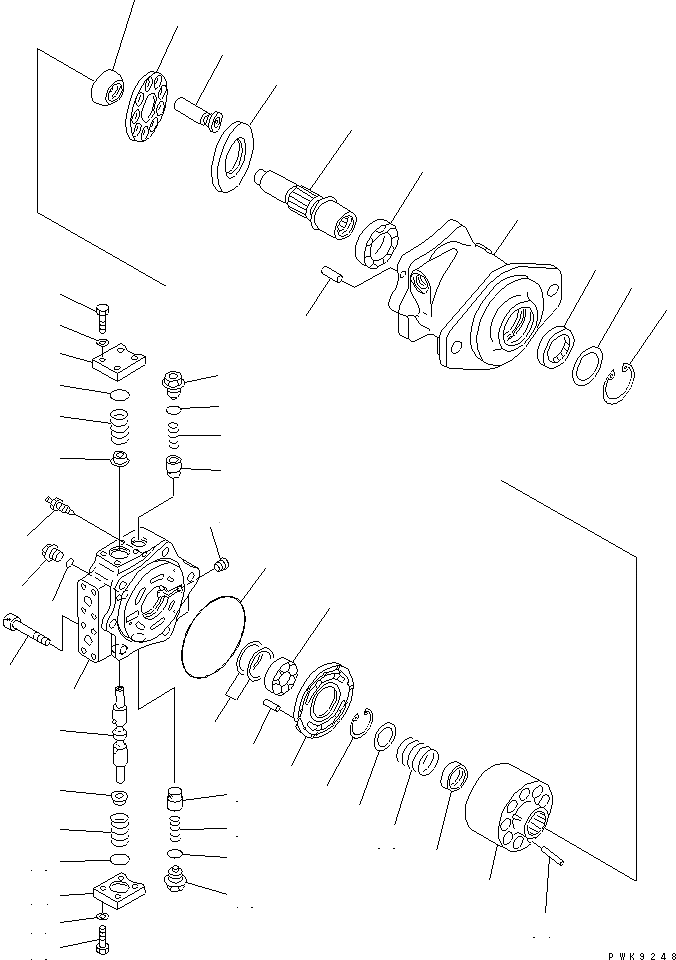 PWK9248