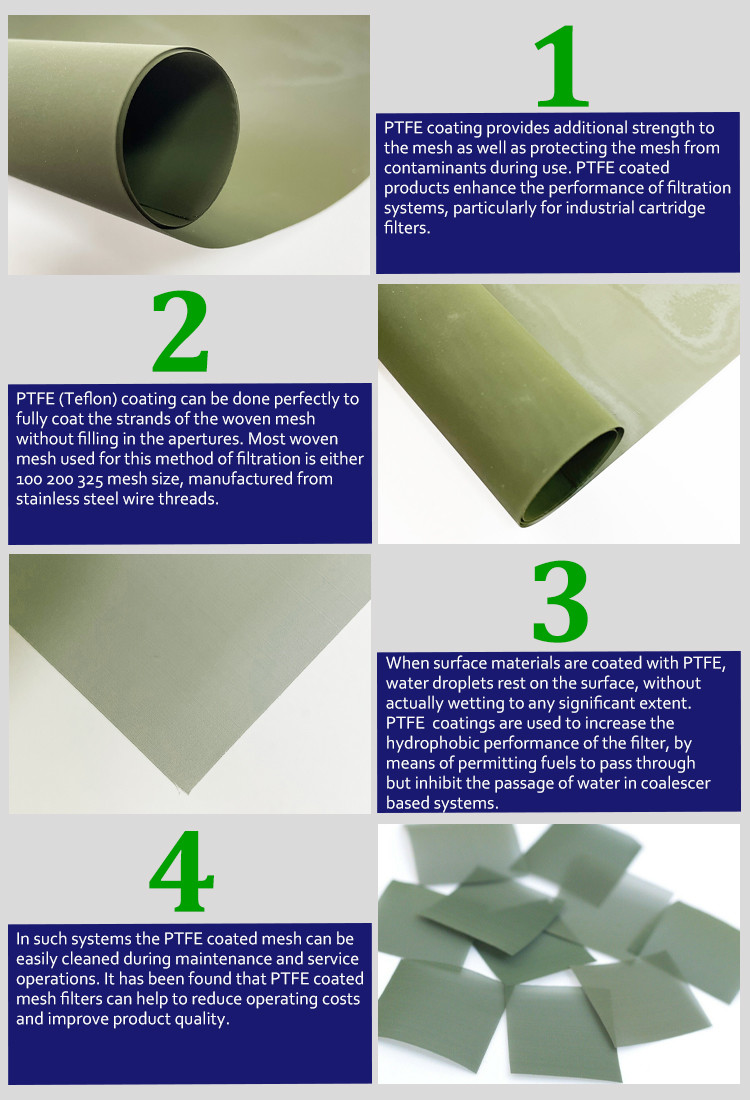 1

PTFE coating provides additional strength to the mesh as well as protecting the mesh from contaminants during use. PTFE coated products enhance the performance of filtration systems, particularly for industrial cartridge filters.

2

PTFE (Teflon) coating can be done perfectly to fully coat the strands of the woven mesh without filling in the apertures. Most woven mesh used for this method of filtration is either 100 200 325 mesh size, manufactured from stainless steel wire threads.

3

When surface materials are coated with PTFE, water droplets rest on the surface, without actually wetting to any significant extent. PTFE coatings are used to increase the hydrophobic performance of the filter, by means of permitting fuels to pass through but inhibit the passage of water in coalescer based systems.

4

In such systems the PTFE coated mesh can be easily cleaned during maintenance and service operations. It has been found that PTFE coated mesh filters can help to reduce operating costs and improve product quality.