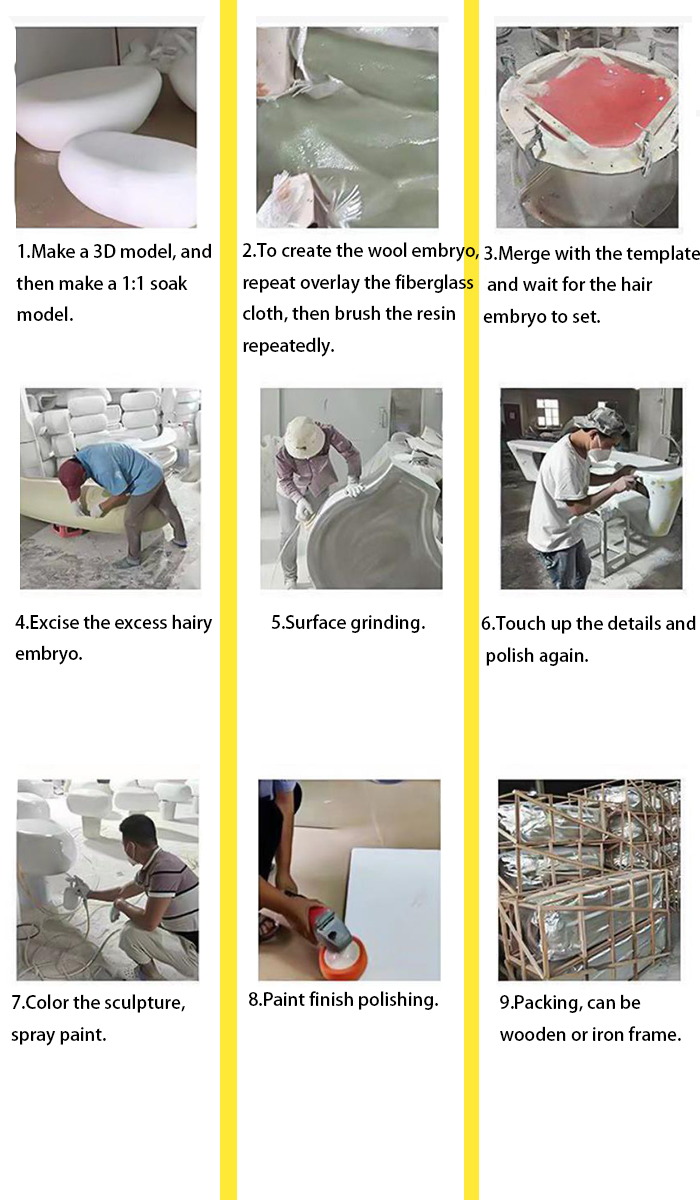 1.Make a 3D model, and then make a 1:1 soak model.

2.To create the wool embryo, repeat overlay the fiberglass cloth, then brush the resin repeatedly.

3.Merge with the template and wait for the hair embryo to set.

4.Excise the excess hairy embryo.

5.Surface grinding.

6.Touch up the details and polish again.

7.Color the sculpture, spray paint.

8.Paint finish polishing.

9.Packing, can be wooden or iron frame.