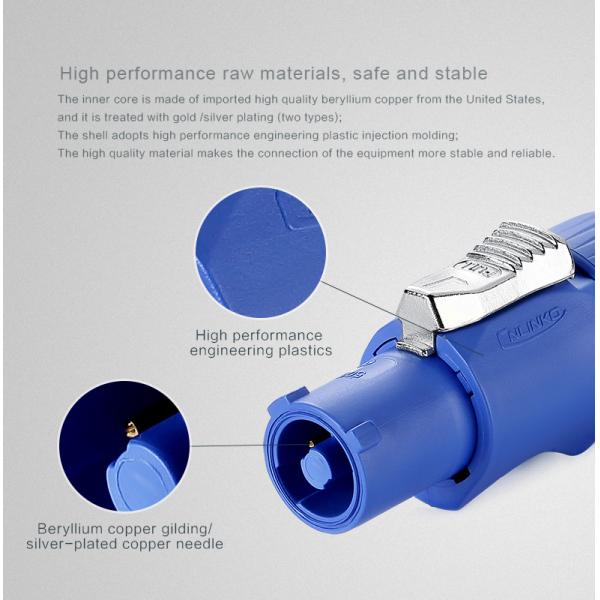 High performance raw materials, safe and stable

The inner core is made of imported high quality beryllium copper from the United States, and it is treated with gold /silver plating (two types);
The shell adopts high performance engineering plastic injection molding;
The high quality material makes the connection of the equipment more stable and reliable.

High performance engineering plastics

NLINKO

Beryllium copper gilding/ silver-plated copper needle