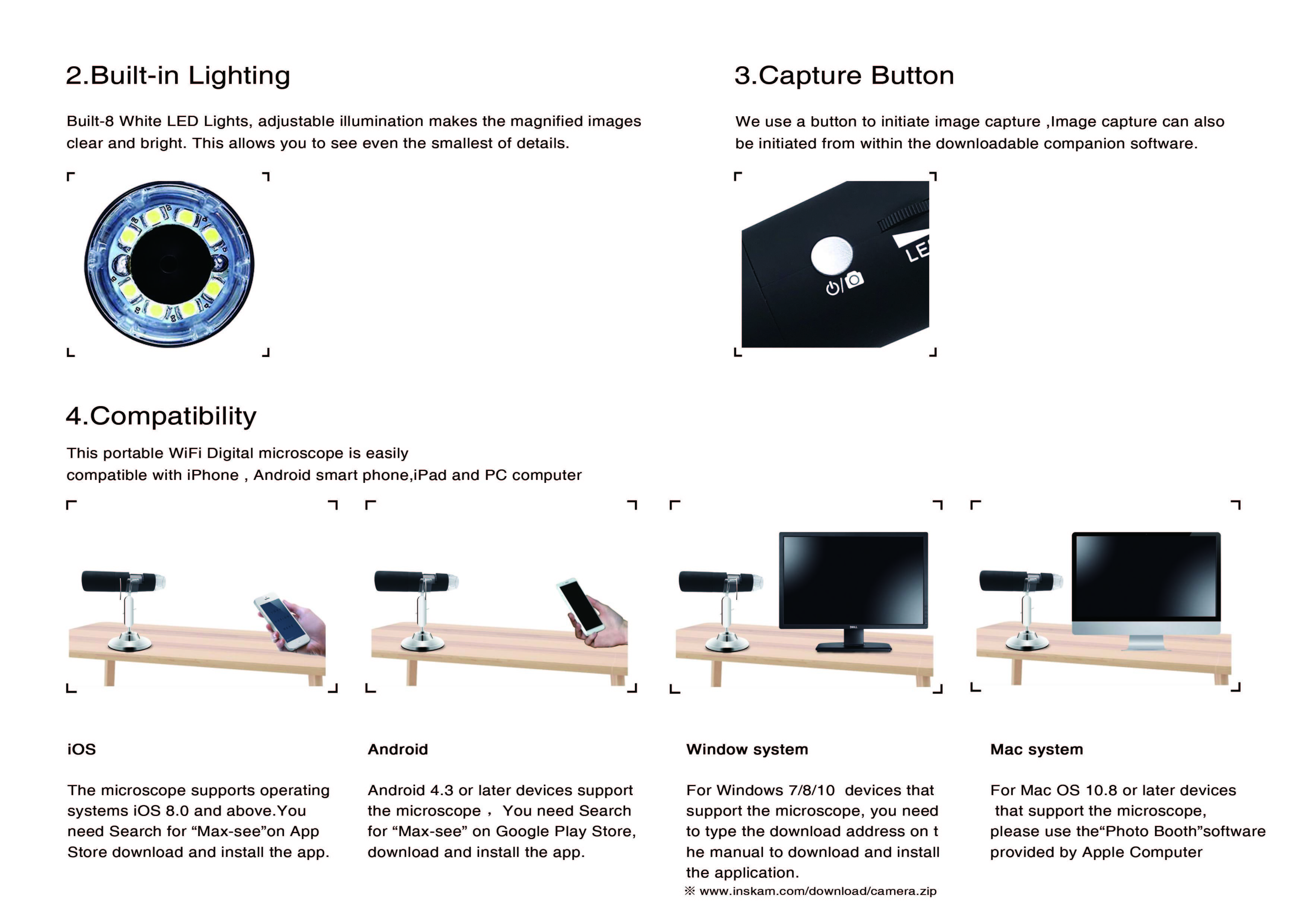 2.Built-in Lighting

Built-8 White LED Lights, adjustable illumination makes the magnified images clear and bright. This allows you to see even the smallest of details.

3.Capture Button

We use a button to initiate image capture ,Image capture can also be initiated from within the downloadable companion software.

LE

4.Compatibility

This portable WiFi Digital microscope is easily compatible with iPhone , Android smart phone,iPad and PC computer

iOS

The microscope supports operating systems iOS 8.0 and above.You need Search for “Max-see”on App Store download and install the app.

Android

Android 4.3 or later devices support the microscope， You need Search for “Max-see” on Google Play Store, download and install the app.

Window system

For Windows 7/8/10 devices that support the microscope, you need to type the download address on t he manual to download and install the application.
※ www.inskam.com/download/camera.zip

Mac system

For Mac OS 10.8 or later devices that support the microscope, please use the“Photo Booth”software provided by Apple Computer