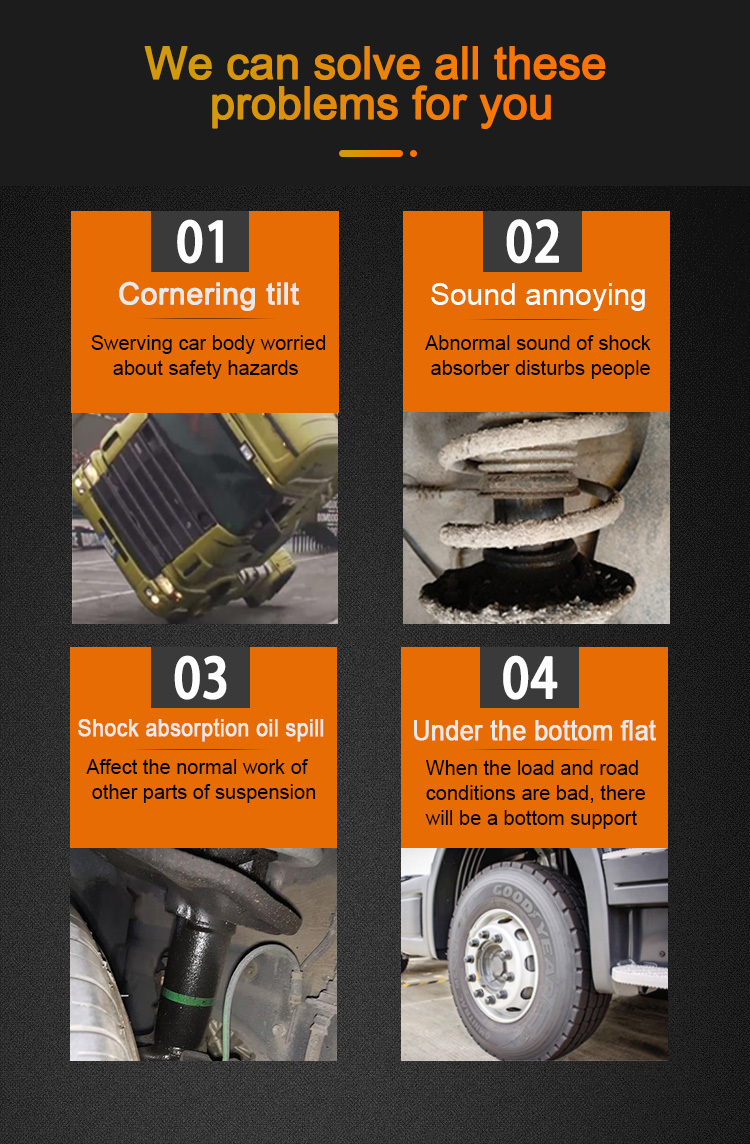 We can solve all these problems for you

01
Cornering tilt
Swerving car body worried about safety hazards

02
Sound annoying
Abnormal sound of shock absorber disturbs people

03
Shock absorption oil spill
Affect the normal work of other parts of suspension

04
Under the bottom flat
When the load and road conditions are bad, there will be a bottom support

GOODYEAR