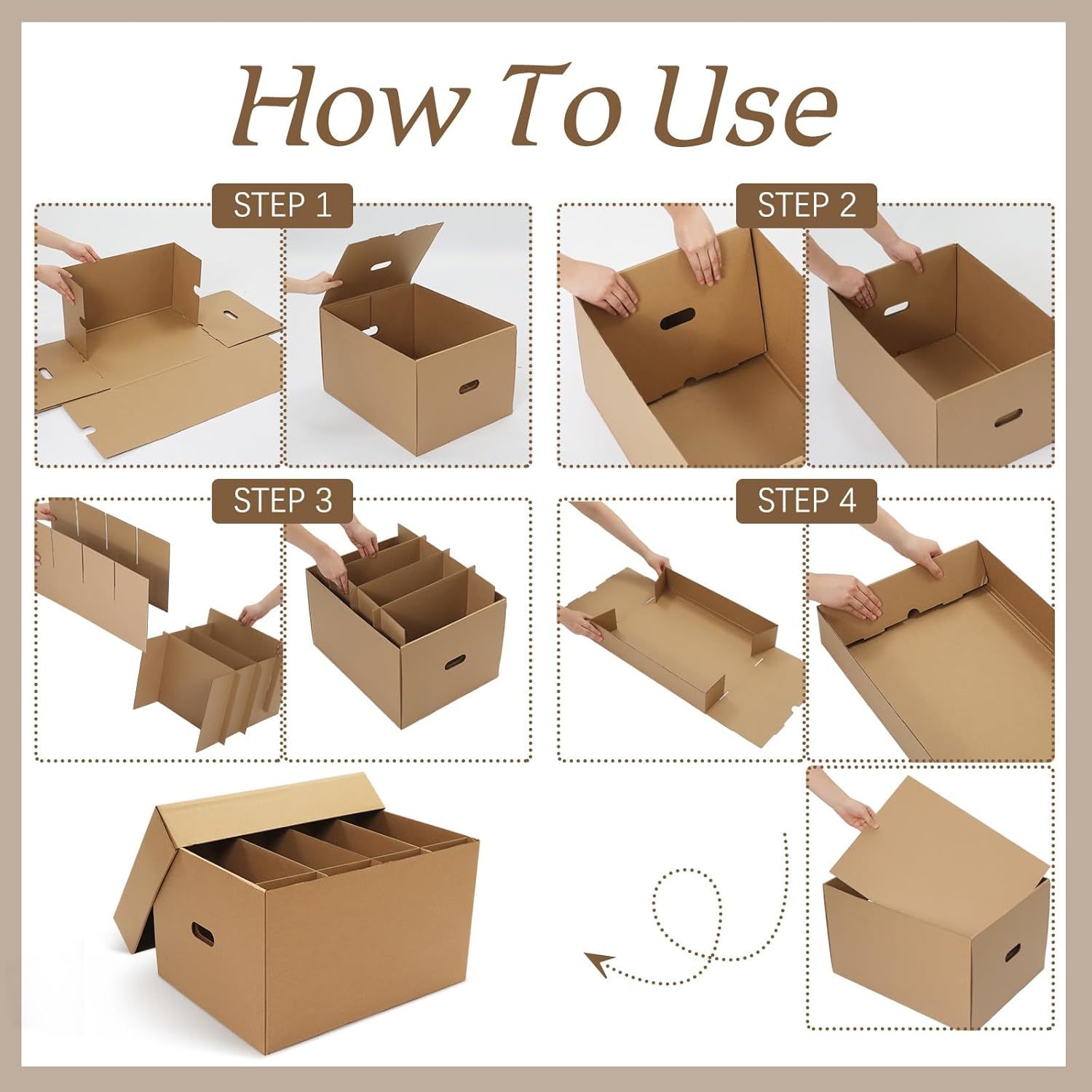 How To Use

STEP 1

STEP 2

STEP 3

STEP 4