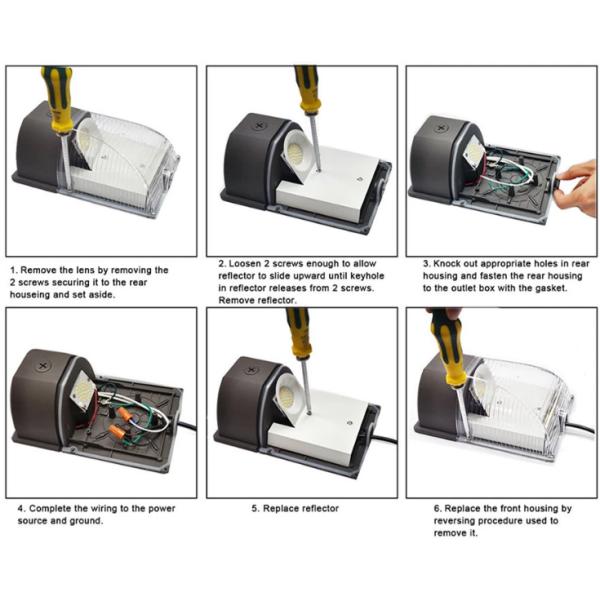 1. Remove the lens by removing the 2 screws securing it to the rear houseing and set aside.

2. Loosen 2 screws enough to allow reflector to slide upward until keyhole in reflector releases from 2 screws. Remove reflector.

3. Knock out appropriate holes in rear housing and fasten the rear housing to the outlet box with the gasket.

4. Complete the wiring to the power source and ground.

5. Replace reflector

6. Replace the front housing by reversing procedure used to remove it.