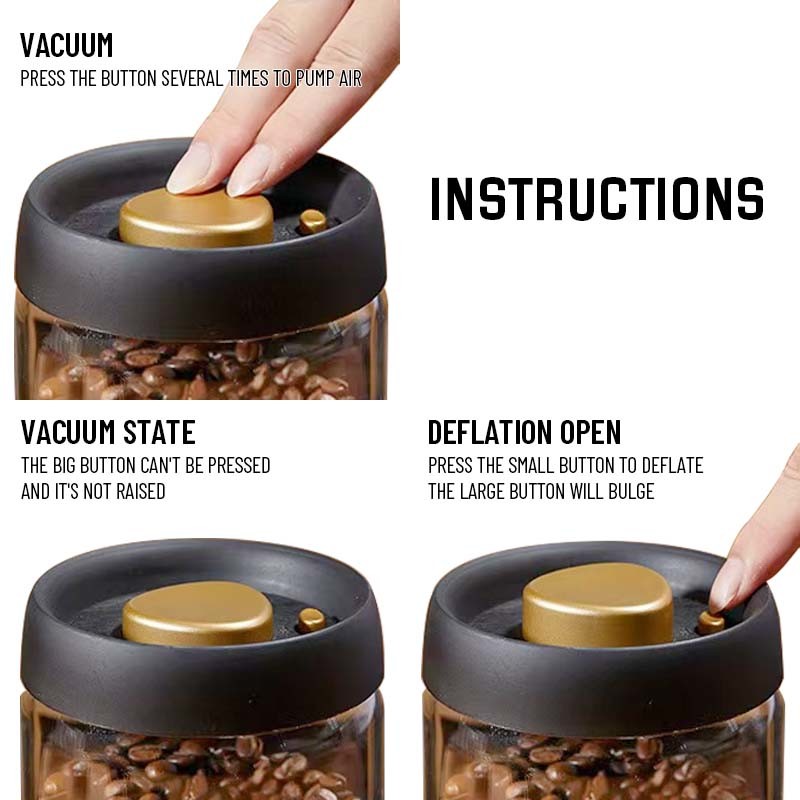 VACUUM
PRESS THE BUTTON SEVERAL TIMES TO PUMP AIR

INSTRUCTIONS

VACUUM STATE
THE BIG BUTTON CAN'T BE PRESSED AND IT'S NOT RAISED

DEFLATION OPEN
PRESS THE SMALL BUTTON TO DEFLATE THE LARGE BUTTON WILL BULGE