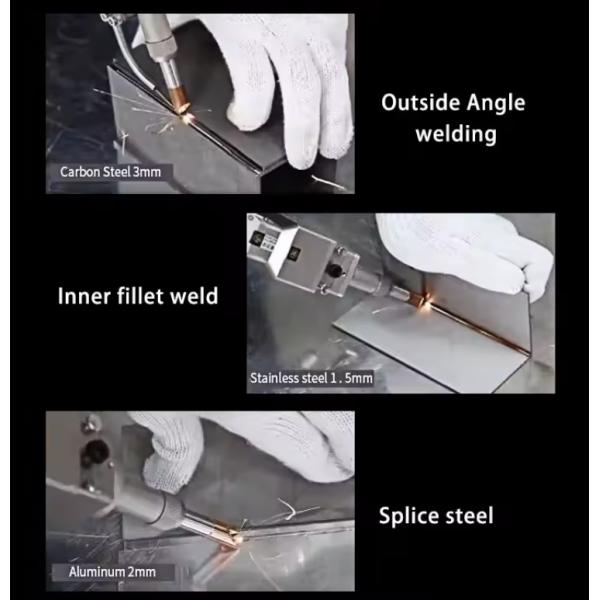 Carbon Steel 3mm

Outside Angle welding

Inner fillet weld

Stainless steel 1 . 5mm

Aluminum 2mm

Splice steel