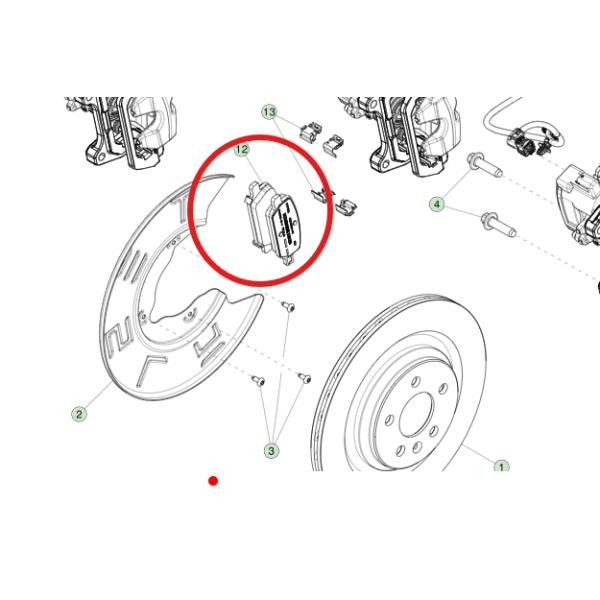 13
12
4
2
3
1