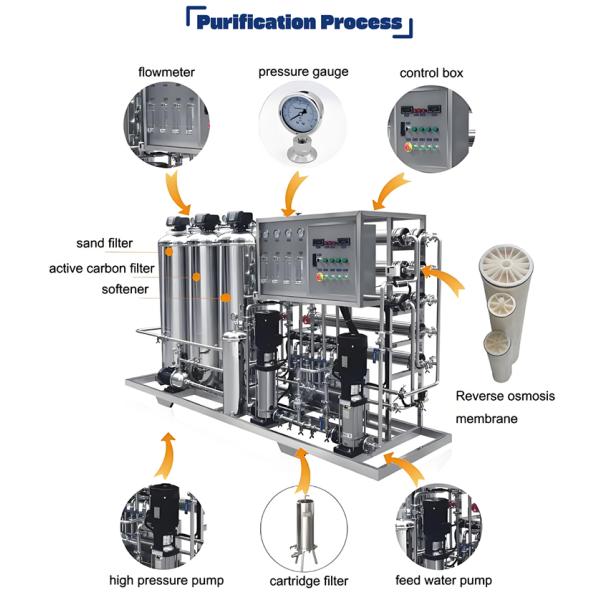 Purification Process

flowmeter

pressure gauge

control box

sand filter

active carbon filter

softener

Reverse osmosis membrane

high pressure pump

cartridge filter

feed water pump