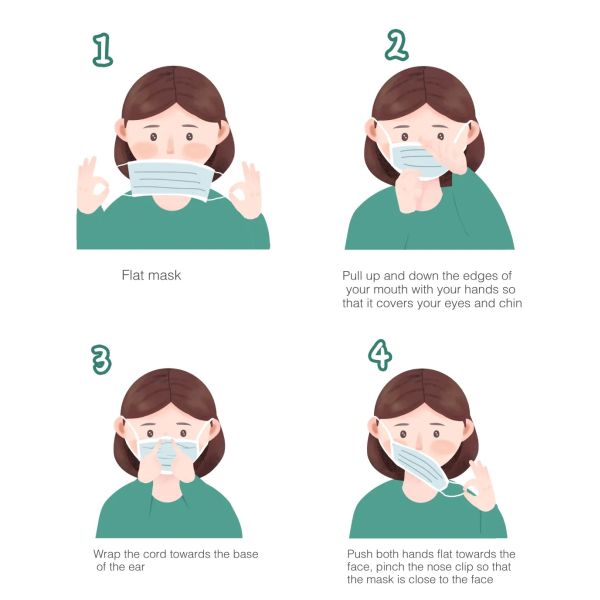 1

Flat mask

2

Pull up and down the edges of your mouth with your hands so that it covers your eyes and chin

3

Wrap the cord towards the base of the ear

4

Push both hands flat towards the face, pinch the nose clip so that the mask is close to the face