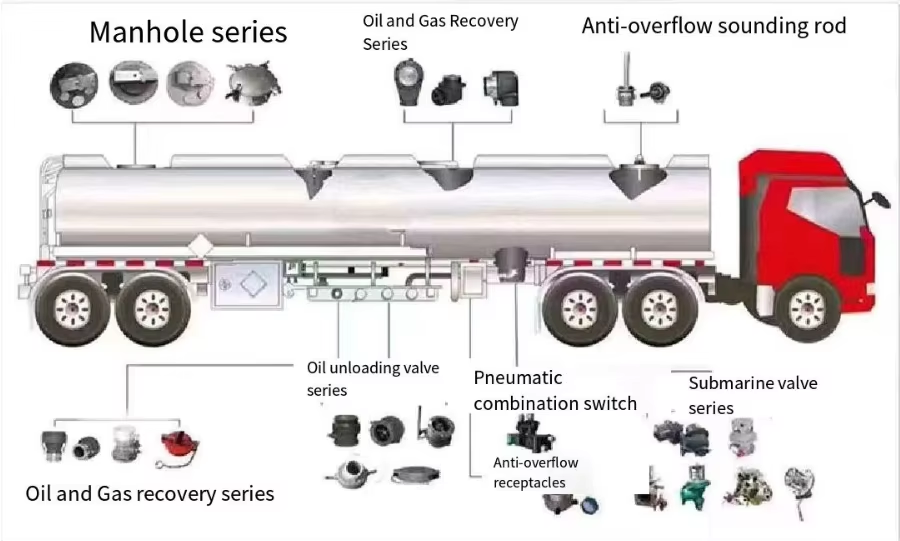 Manhole series

Oil and Gas Recovery Series

Anti-overflow sounding rod

Oil unloading valve series

Pneumatic combination switch

Submarine valve series

Anti-overflow receptacles

Oil and Gas recovery series