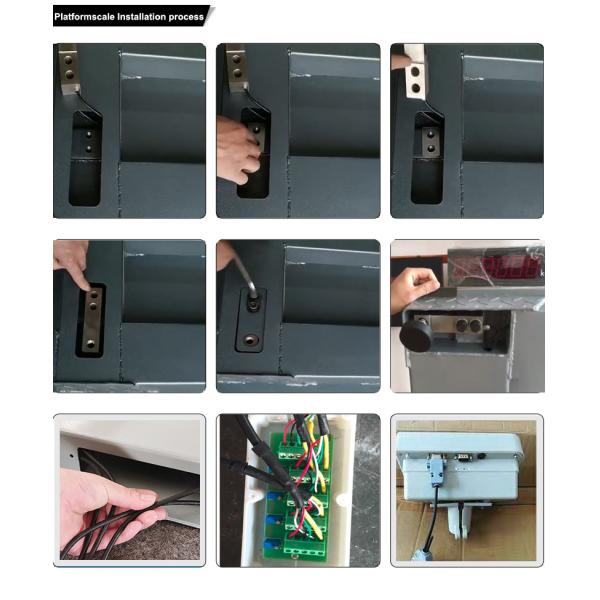 Platformscale Installation process