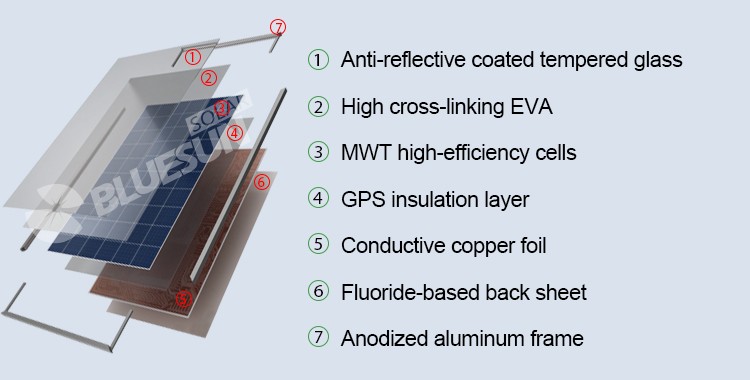 ⑦
①
②
③
④
⑥
⑤
BLUESUN SOLAR

① Anti-reflective coated tempered glass
② High cross-linking EVA
③ MWT high-efficiency cells
④ GPS insulation layer
⑤ Conductive copper foil
⑥ Fluoride-based back sheet
⑦ Anodized aluminum frame