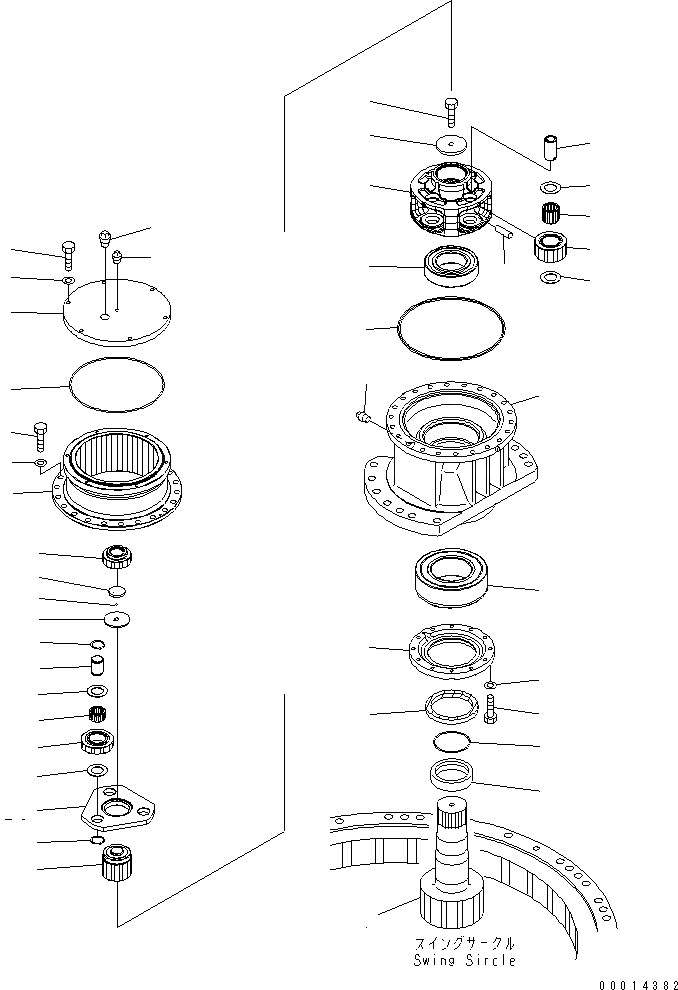 スイングサークル
Swing Sircle

00014382