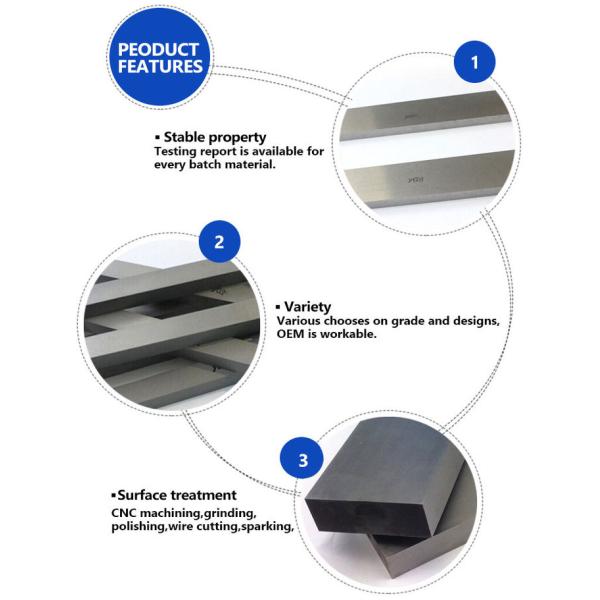 PEODUCT FEATURES

1

▪ Stable property
Testing report is available for every batch material.

2

▪ Variety
Various chooses on grade and designs, OEM is workable.

3

▪Surface treatment
CNC machining,grinding, polishing,wire cutting,sparking,