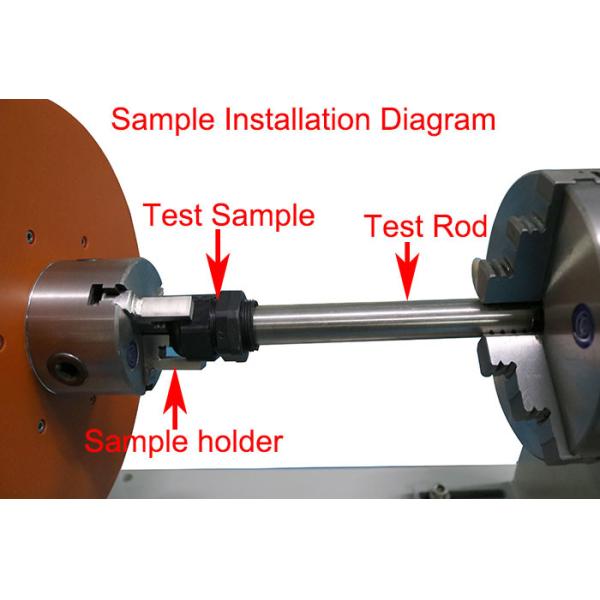 Sample Installation Diagram

Test Sample

Test Rod

Sample holder