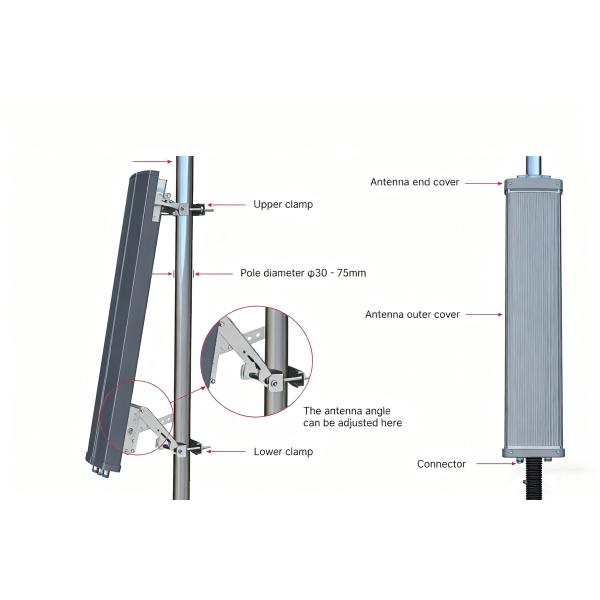 Upper clamp

Pole diameter φ30 - 75mm

The antenna angle can be adjusted here

Lower clamp

Antenna end cover

Antenna outer cover

Connector