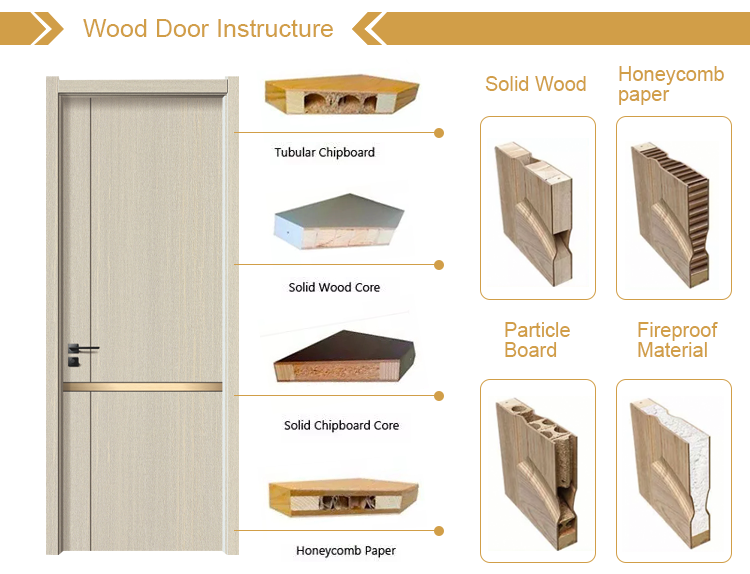 Wood Door Instructure

Tubular Chipboard

Solid Wood Core

Solid Chipboard Core

Honeycomb Paper

Solid Wood

Honeycomb paper

Particle Board

Fireproof Material