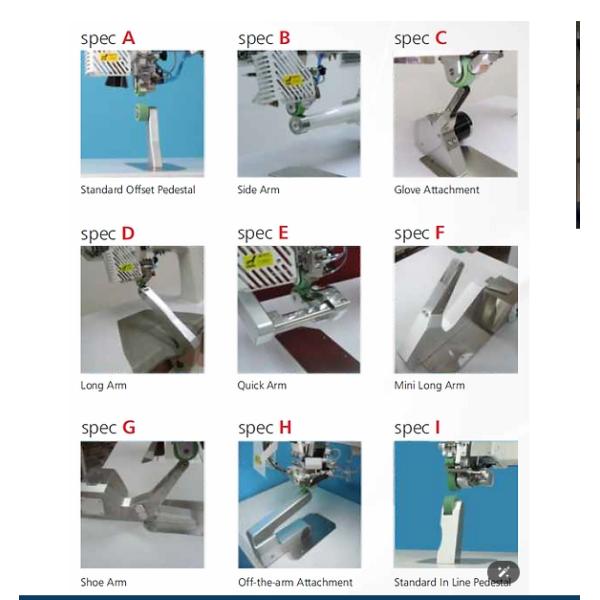 spec A
Standard Offset Pedestal

spec B
Side Arm

spec C
Glove Attachment

spec D
Long Arm

spec E
Quick Arm

spec F
Mini Long Arm

spec G
Shoe Arm

spec H
Off-the-arm Attachment

spec I
Standard In Line Pedestal