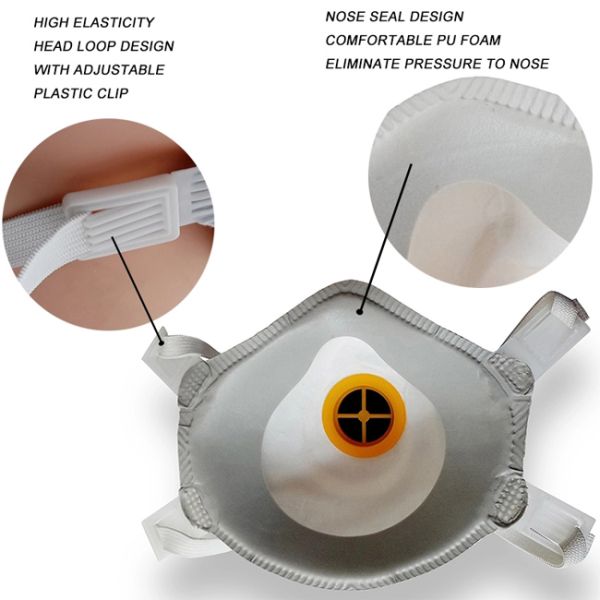 HIGH ELASTICITY
HEAD LOOP DESIGN
WITH ADJUSTABLE
PLASTIC CLIP

NOSE SEAL DESIGN
COMFORTABLE PU FOAM
ELIMINATE PRESSURE TO NOSE