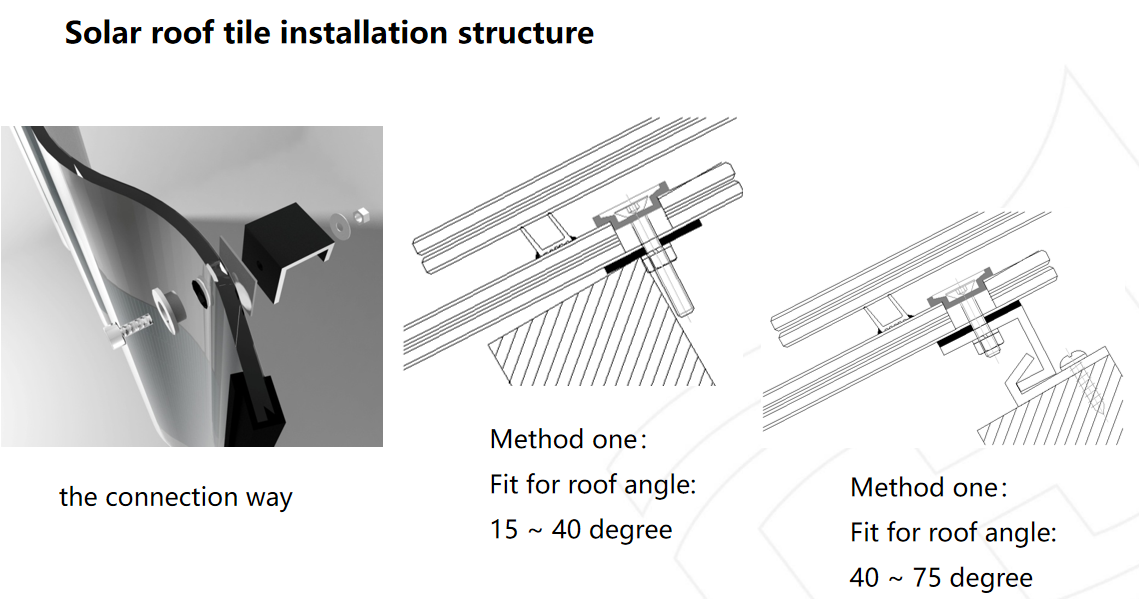 Solar roof tile installation structure

the connection way

Method one：
Fit for roof angle:
15 ~ 40 degree

Method one：
Fit for roof angle:
40 ~ 75 degree