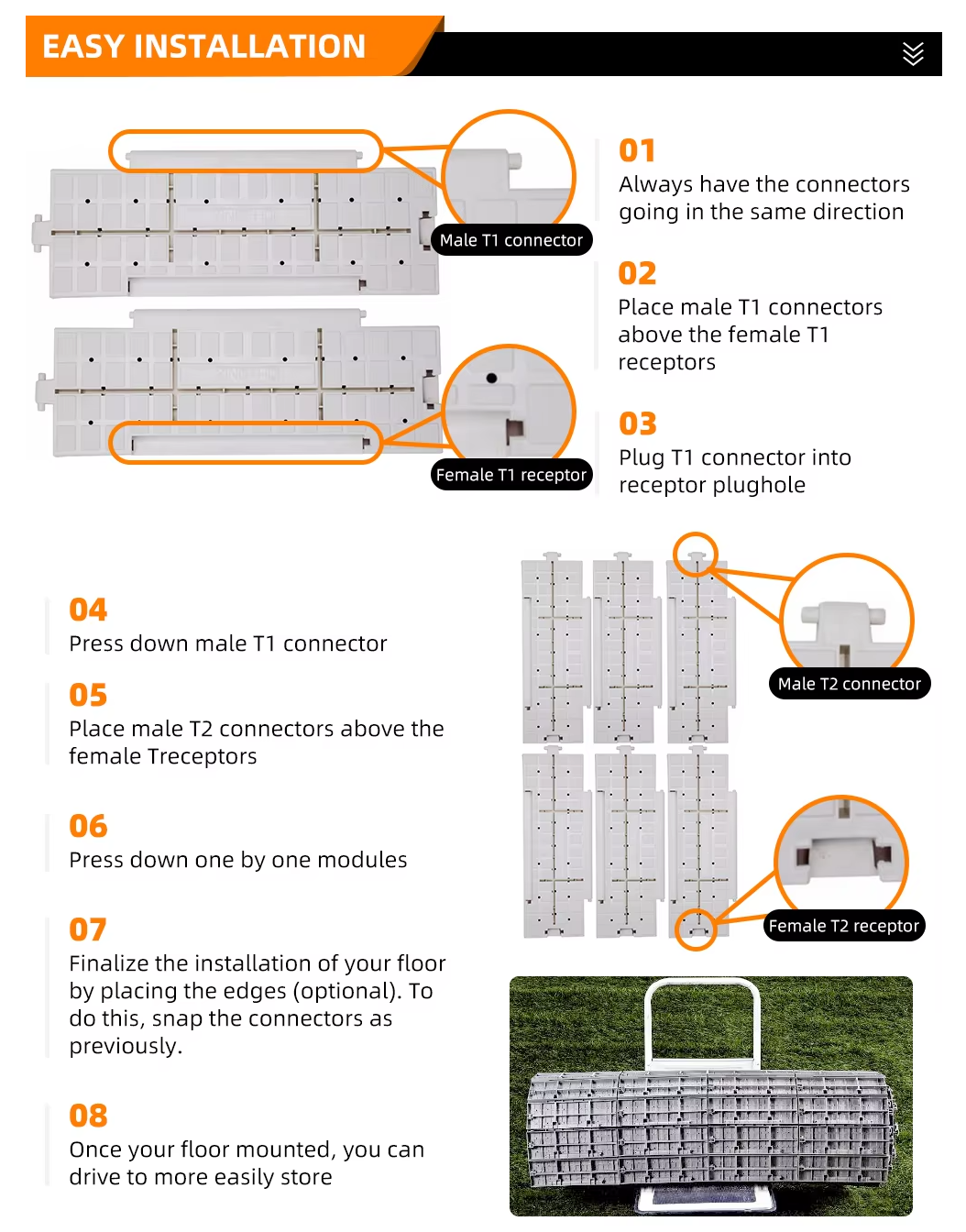 EASY INSTALLATION

Male T1 connector

Female T1 receptor

01
Always have the connectors going in the same direction

02
Place male T1 connectors above the female T1 receptors

03
Plug T1 connector into receptor plughole

04
Press down male T1 connector

05
Place male T2 connectors above the female Treceptors

06
Press down one by one modules

07
Finalize the installation of your floor by placing the edges (optional). To do this, snap the connectors as previously.

08
Once your floor mounted, you can drive to more easily store

Male T2 connector

Female T2 receptor