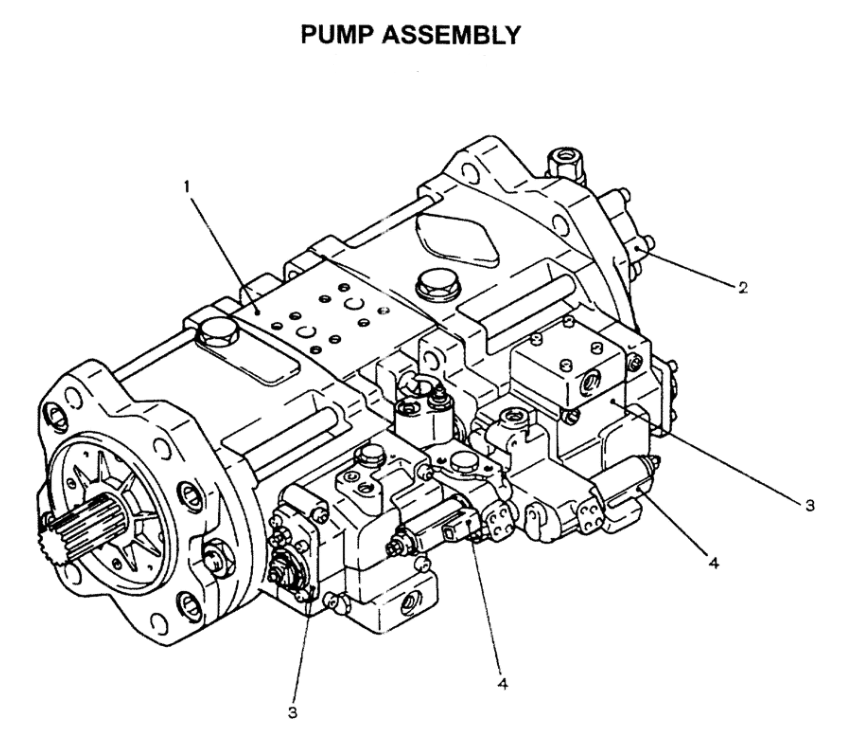 PUMP ASSEMBLY

1

2

3

4

4

3