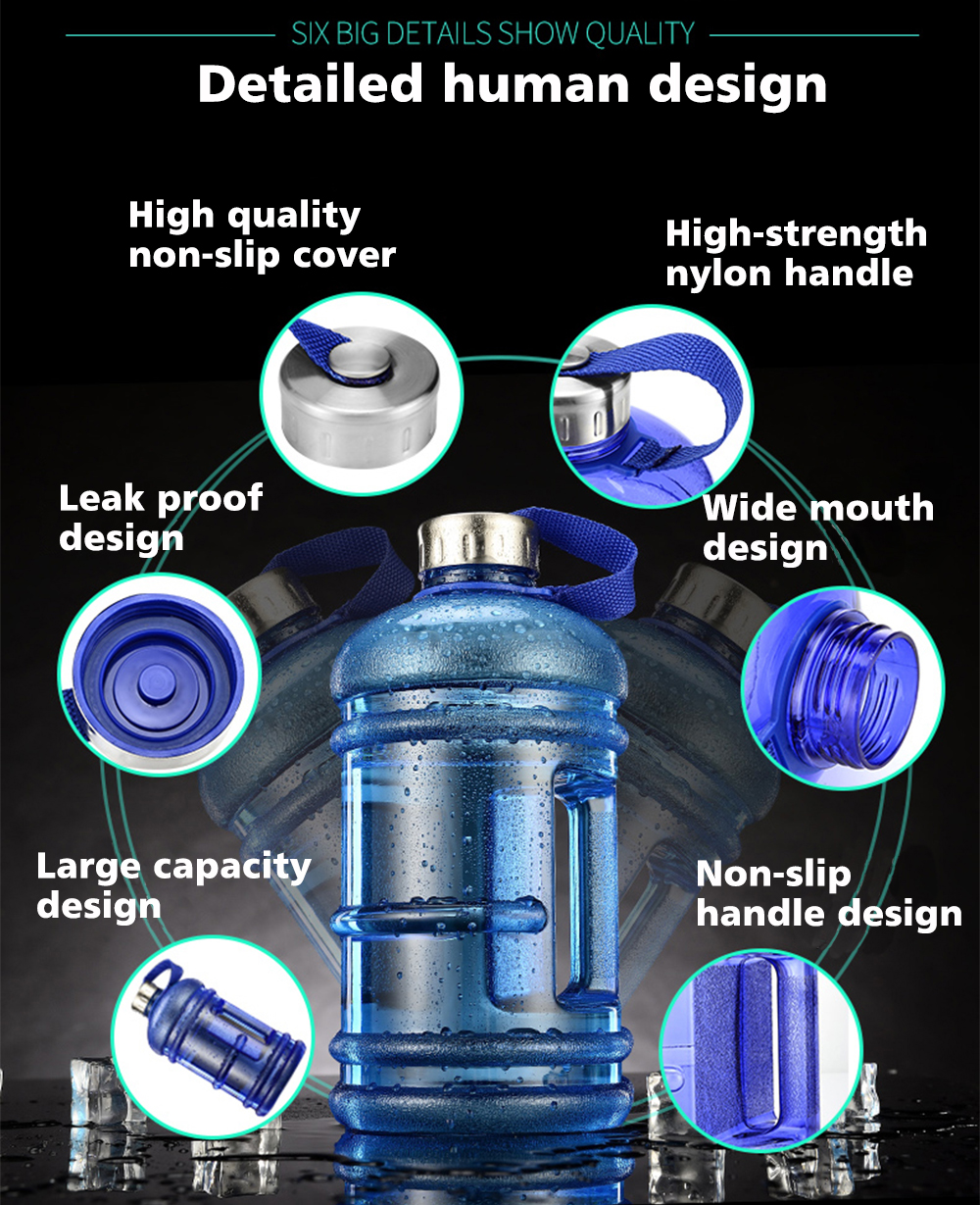 SIX BIG DETAILS SHOW QUALITY

Detailed human design

High quality non-slip cover

High-strength nylon handle

Leak proof design

Wide mouth design

Large capacity design

Non-slip handle design