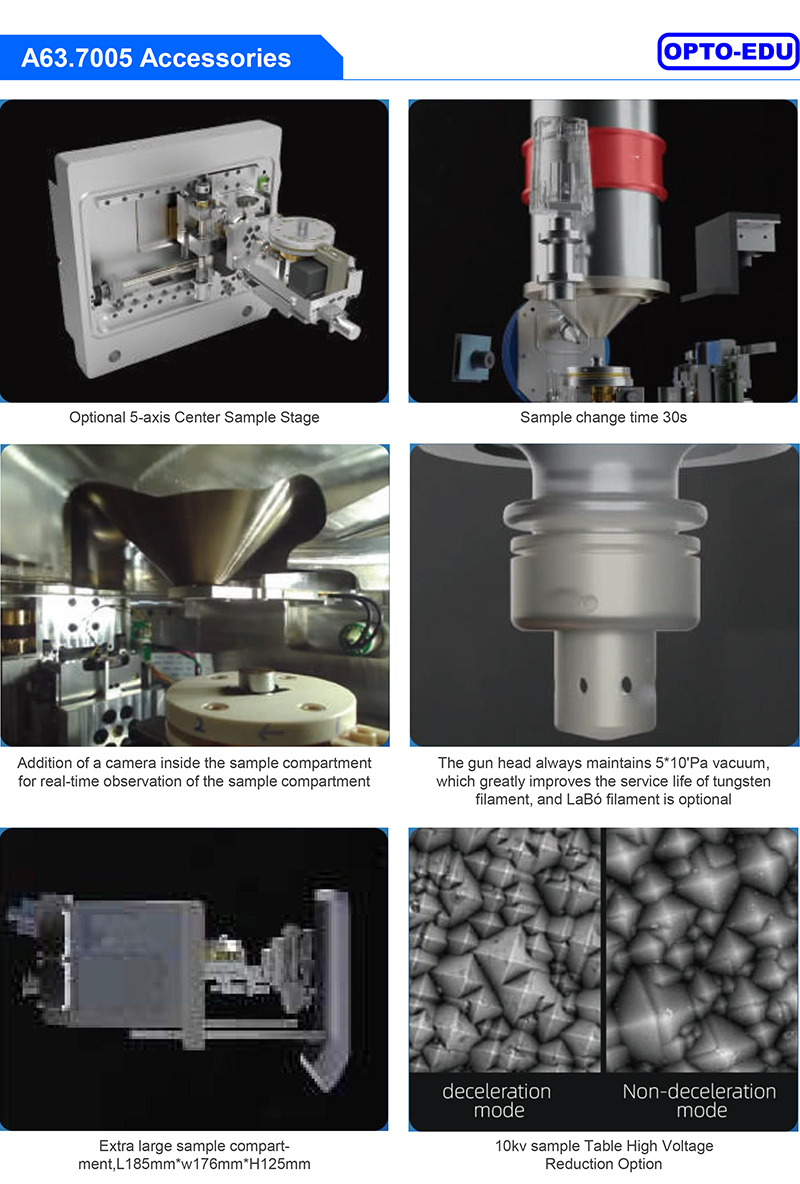 A63.7005 Accessories

OPTO-EDU

Optional 5-axis Center Sample Stage

Sample change time 30s

Addition of a camera inside the sample compartment for real-time observation of the sample compartment

The gun head always maintains 5*10'Pa vacuum, which greatly improves the service life of tungsten filament, and LaBó filament is optional

Extra large sample compartment,L185mm*w176mm*H125mm

deceleration mode

Non-deceleration mode

10kv sample Table High Voltage Reduction Option