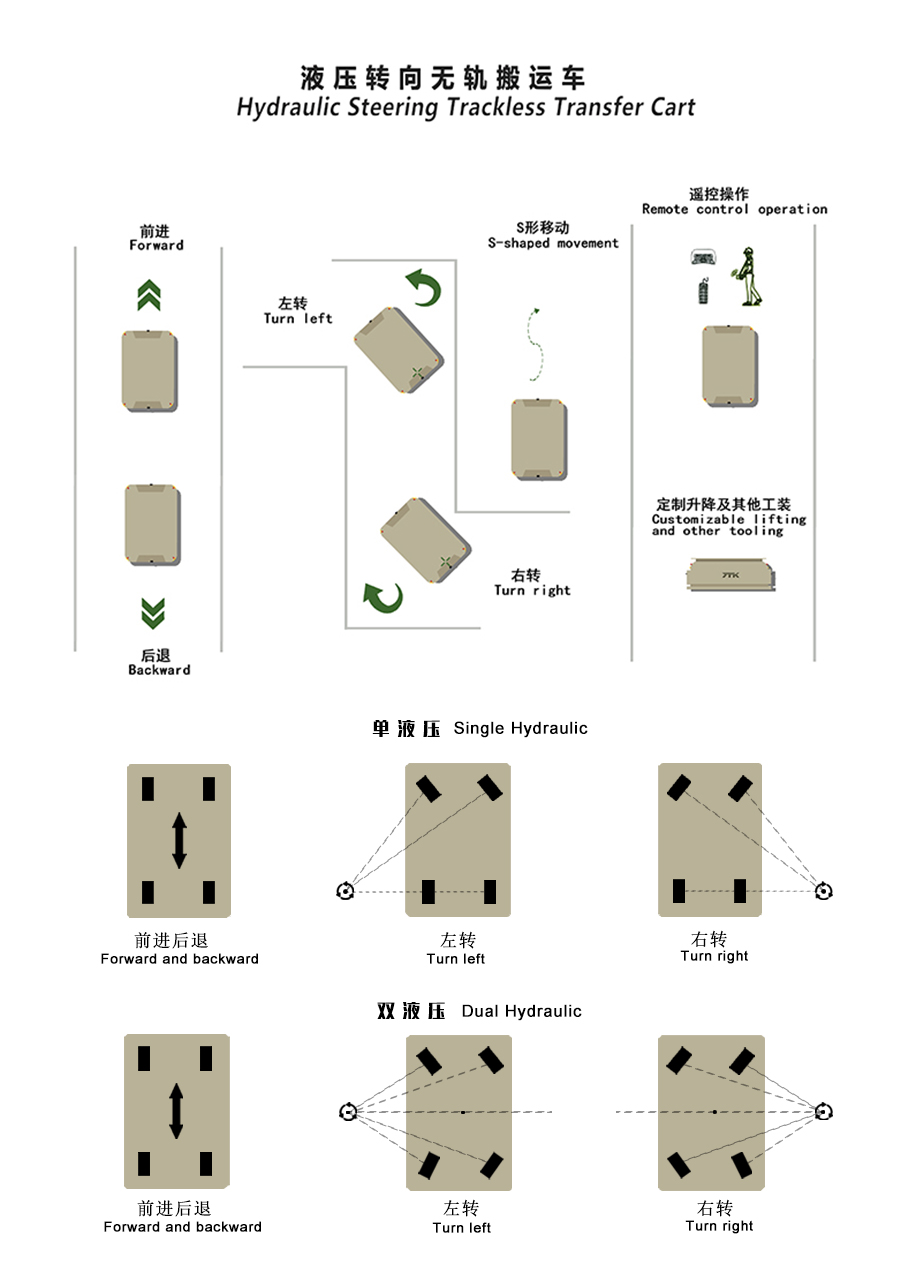 液压转向无轨搬运车
Hydraulic Steering Trackless Transfer Cart

前进
Forward

后退
Backward

左转
Turn left

右转
Turn right

S形移动
S-shaped movement

遥控操作
Remote control operation

定制升降及其他工装
Customizable lifting and other tooling

单液压 Single Hydraulic

前进后退
Forward and backward

左转
Turn left

右转
Turn right

双液压 Dual Hydraulic

前进后退
Forward and backward

左转
Turn left

右转
Turn right