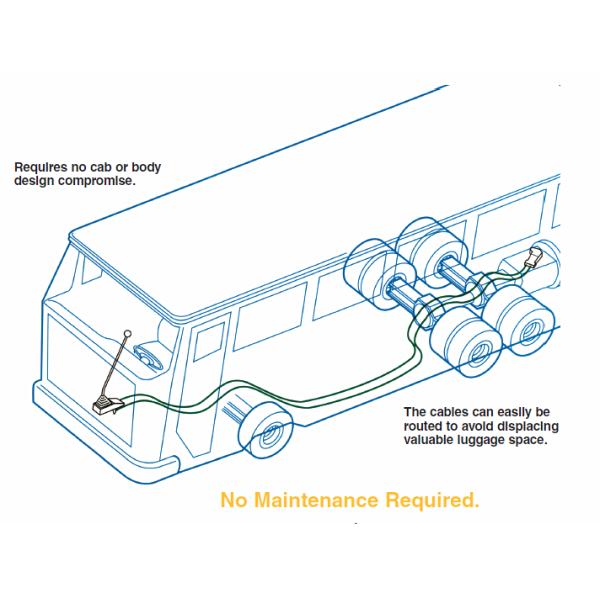 Requires no cab or body design compromise.

The cables can easily be routed to avoid displacing valuable luggage space.

No Maintenance Required.