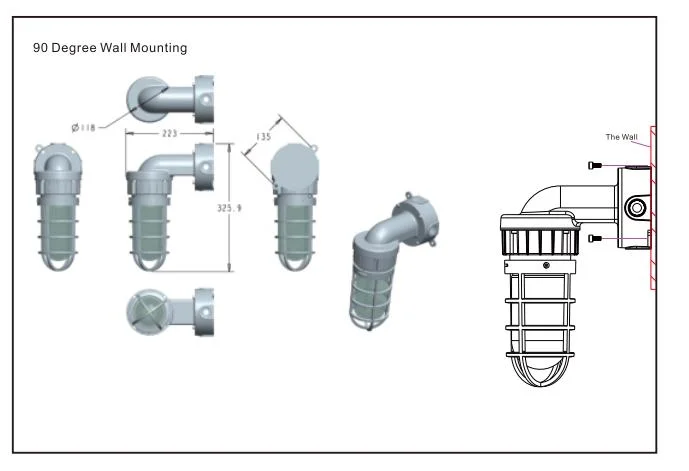 90 Degree Wall Mounting

Ø118

223

135

325.9

The Wall