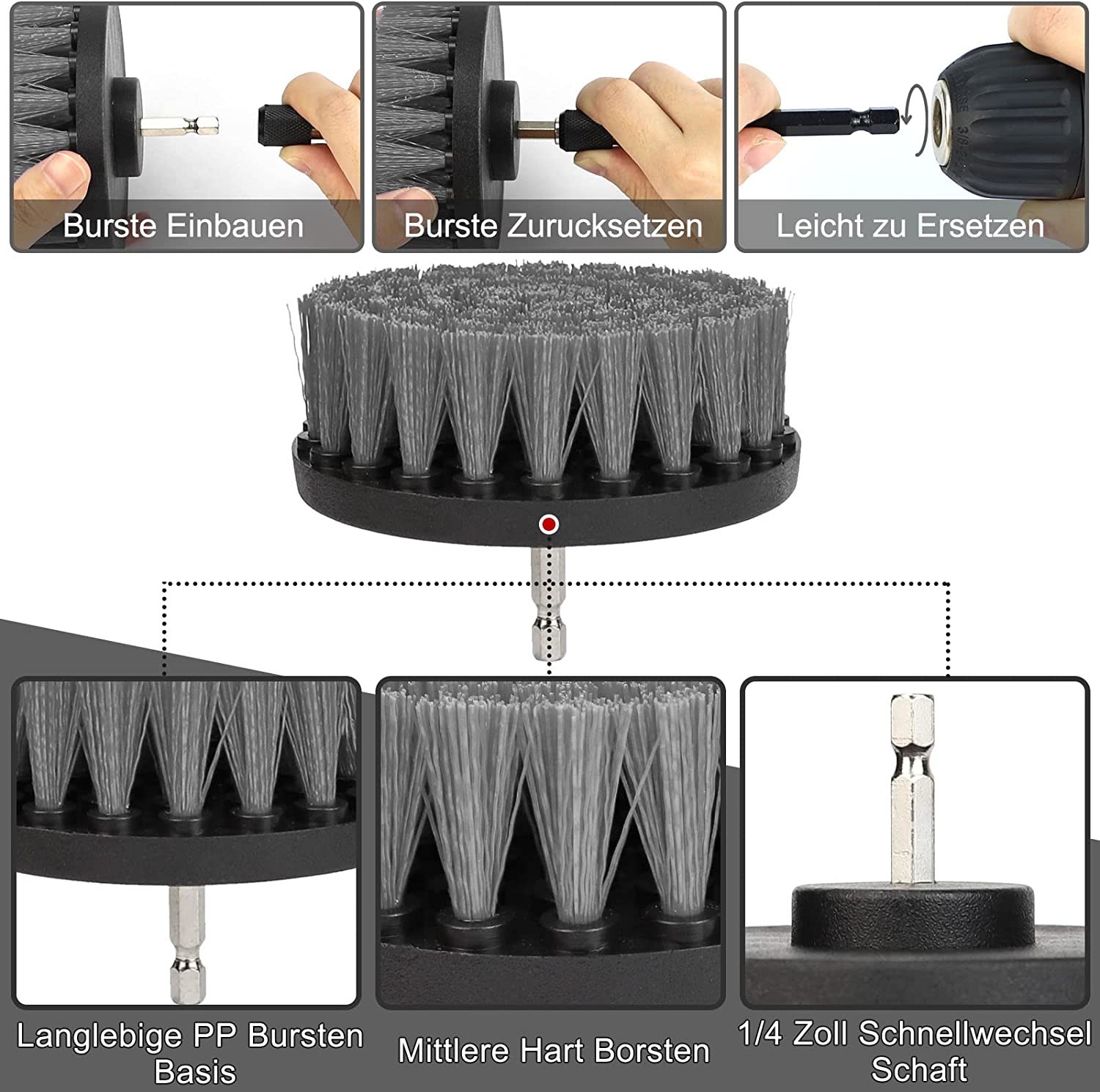 Burste Einbauen

Burste Zurucksetzen

Leicht zu Ersetzen

Langlebige PP Bursten Basis

Mittlere Hart Borsten

1/4 Zoll Schnellwechsel Schaft